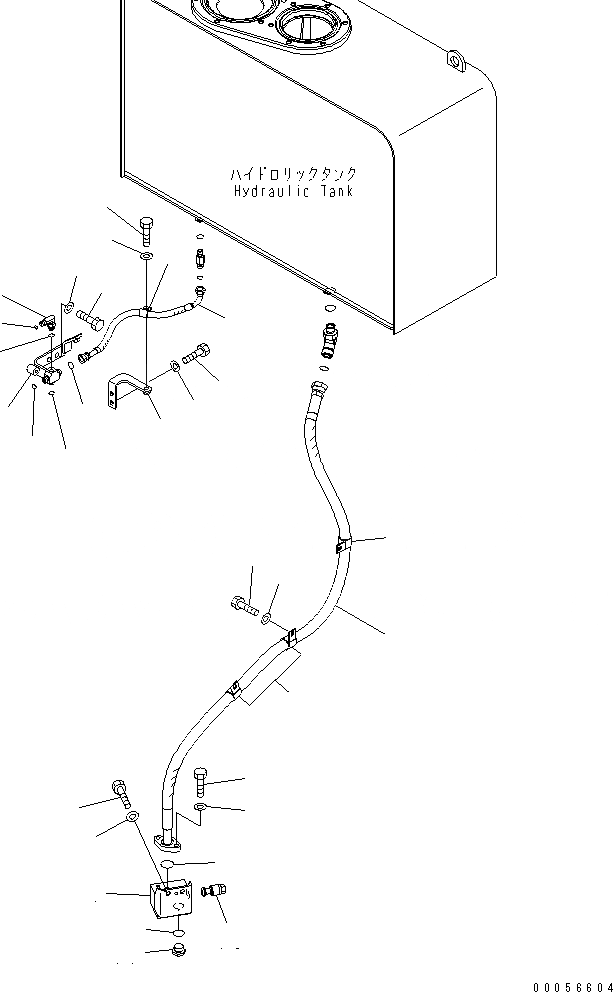 ハイドロリックタンク
Hydraulic Tank

00056604