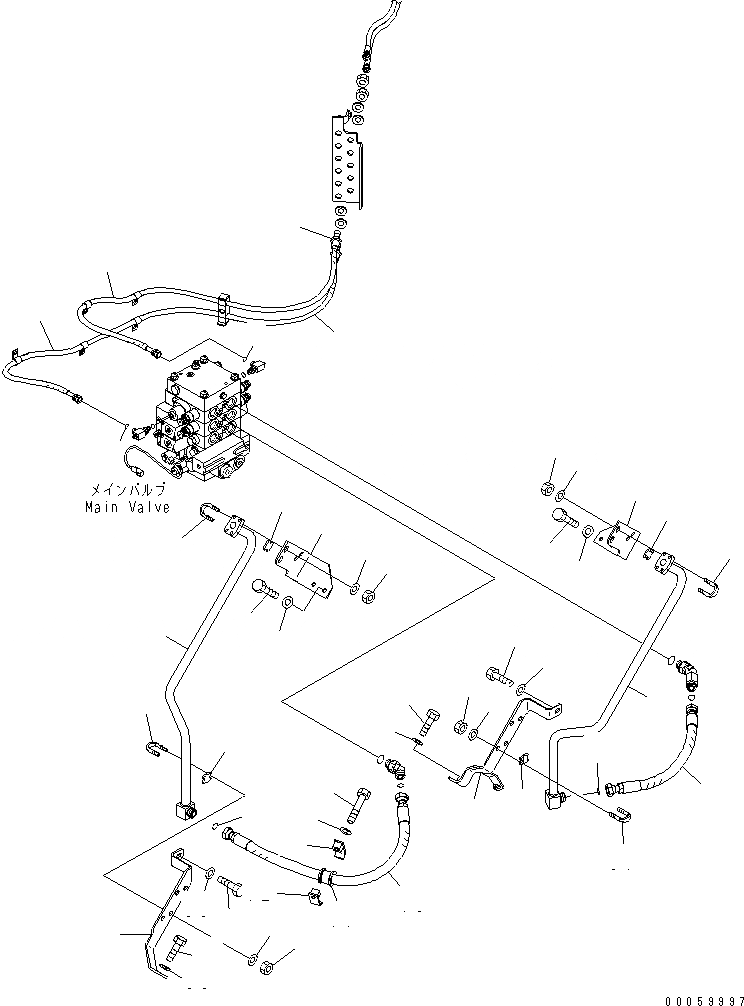 メインバルブ
Main Valve

00059997