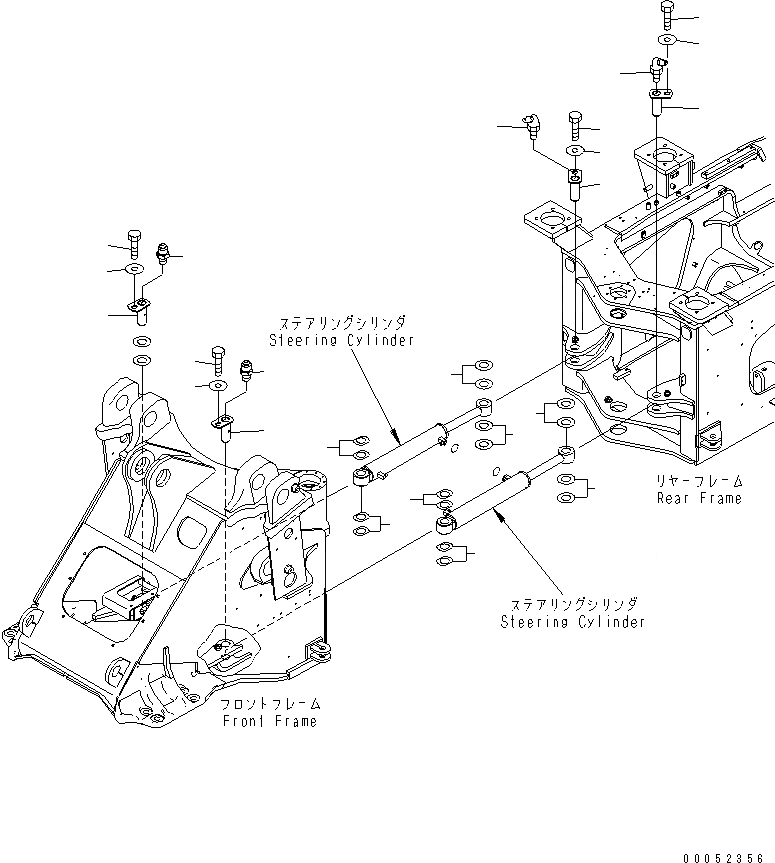 ステアリングシリンダ
Steering Cylinder

リヤーフレーム
Rear Frame

ステアリングシリンダ
Steering Cylinder

フロントフレーム
Front Frame

00052356