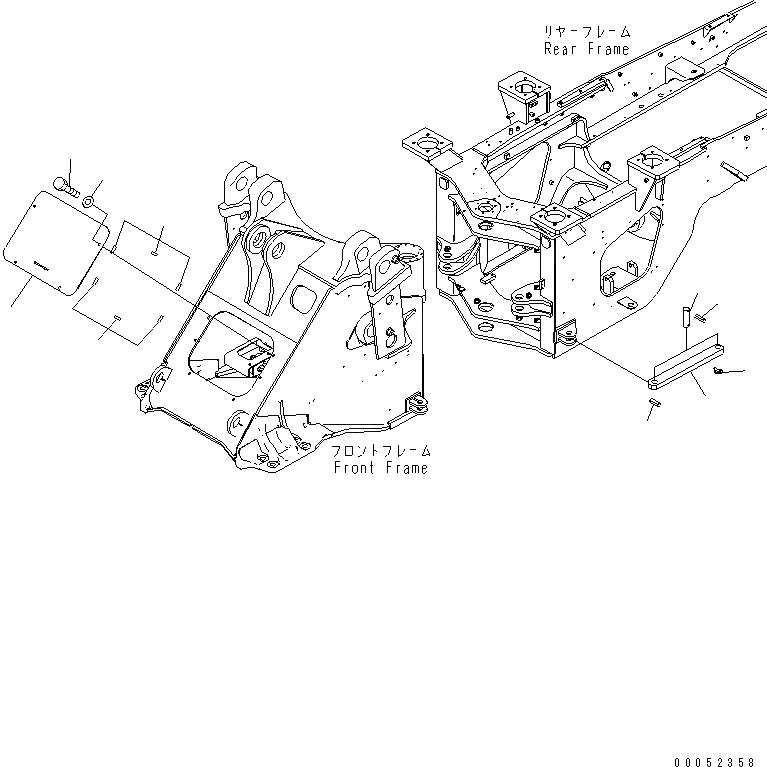 リヤーフレーム
Rear Frame

フロントフレーム
Front Frame

00052358