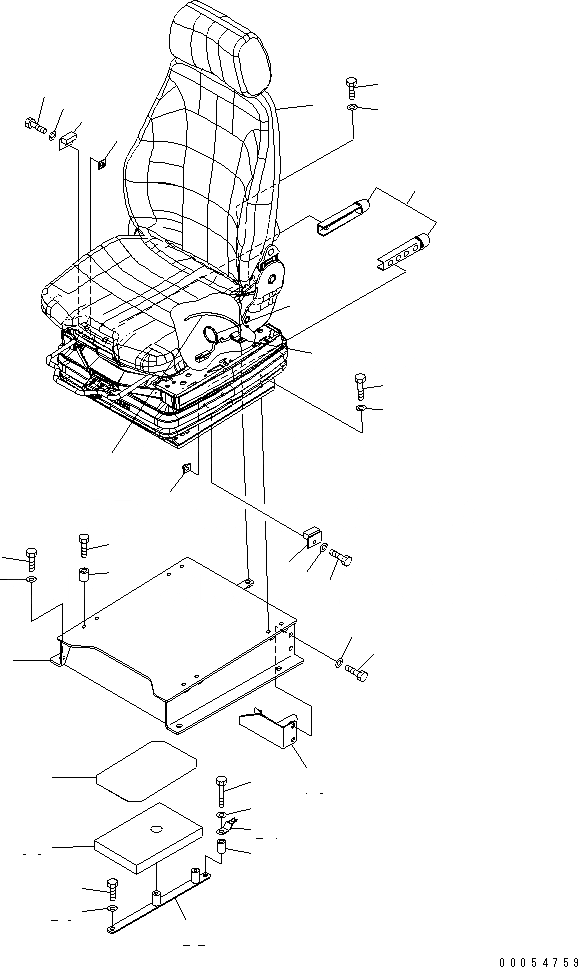 00054759