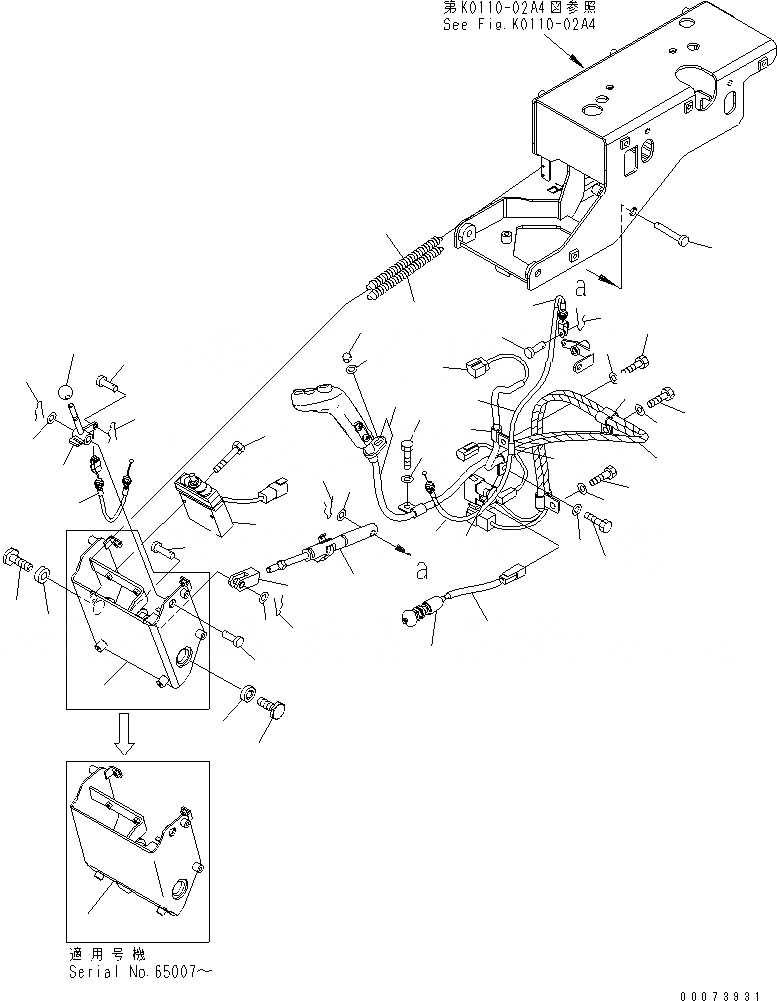 第K0110-02A4図参照
See Fig.K0110-02A4

a

a

適用号機
Serial No.65007~

00073931