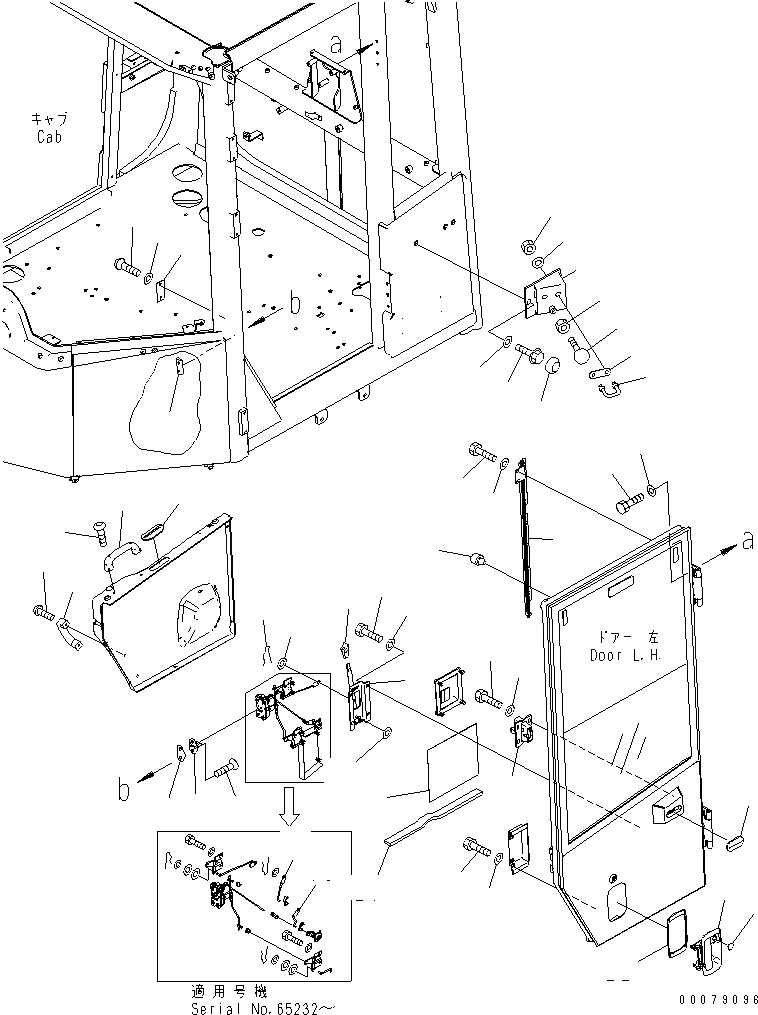 キャブ
Cab

a

b

a

ドアー 左
Door L.H.

b

適用号機
Serial No.65232～

00079096