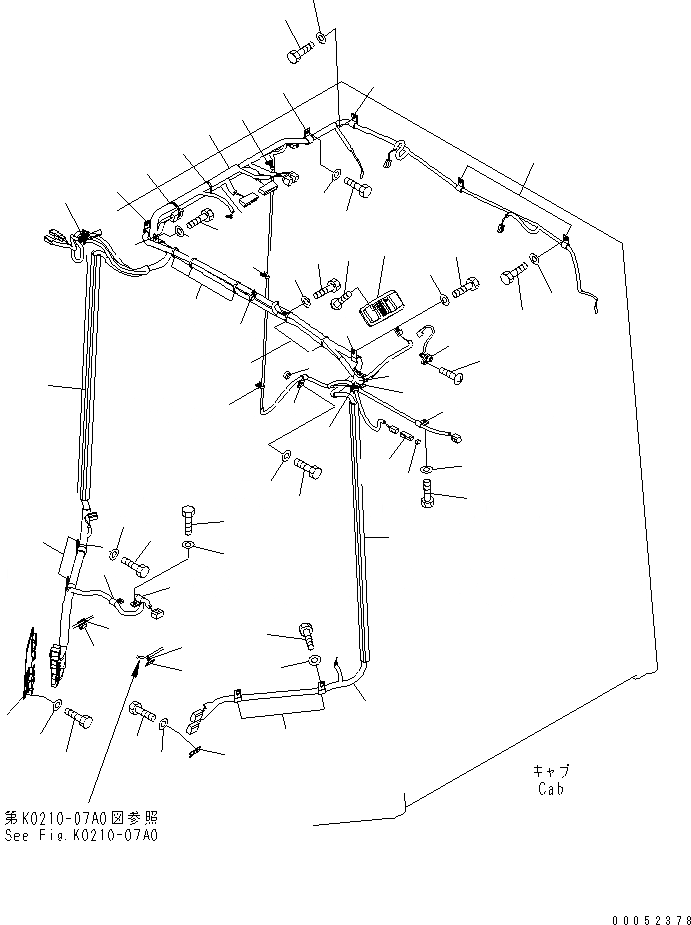 キャブ
Cab

第K0210-07A0図参照
See Fig.K0210-07A0

00052378