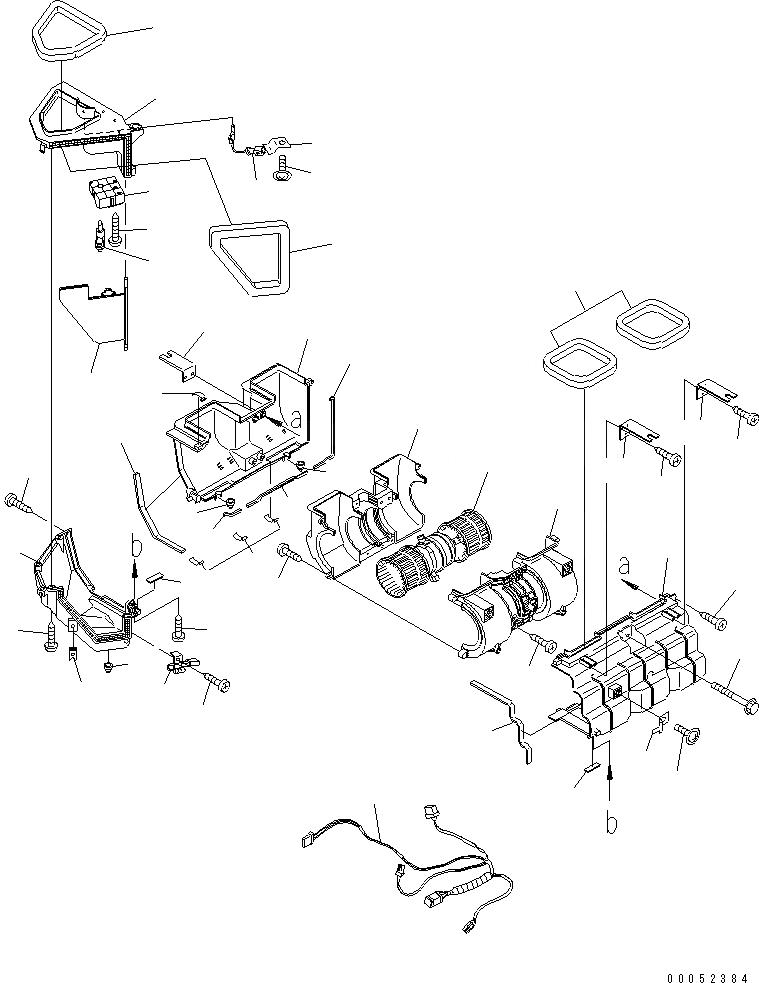 a
b
a
b
00052384