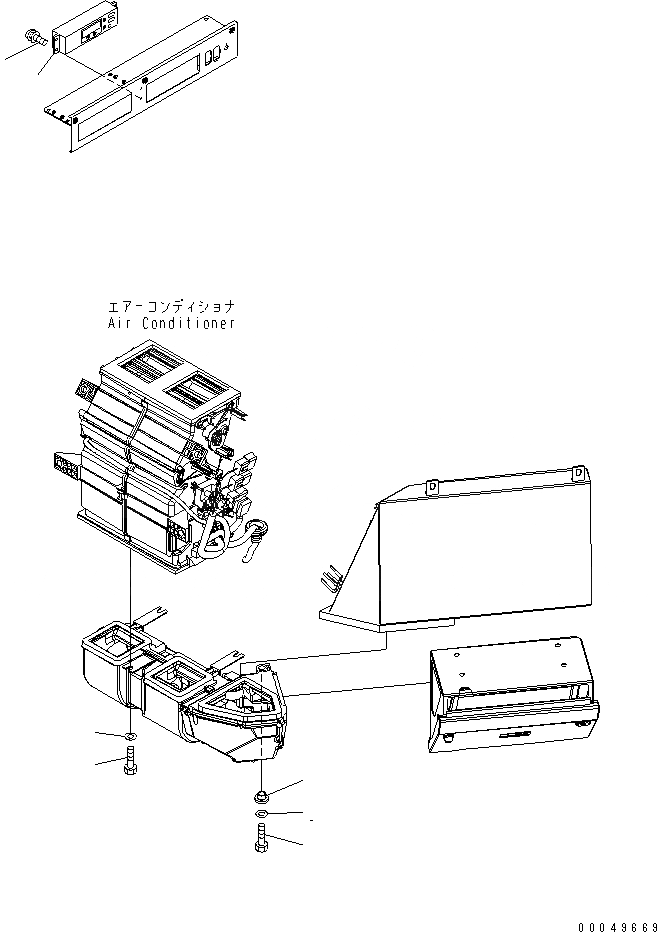 エアーコンディショナ
Air Conditioner

00049669