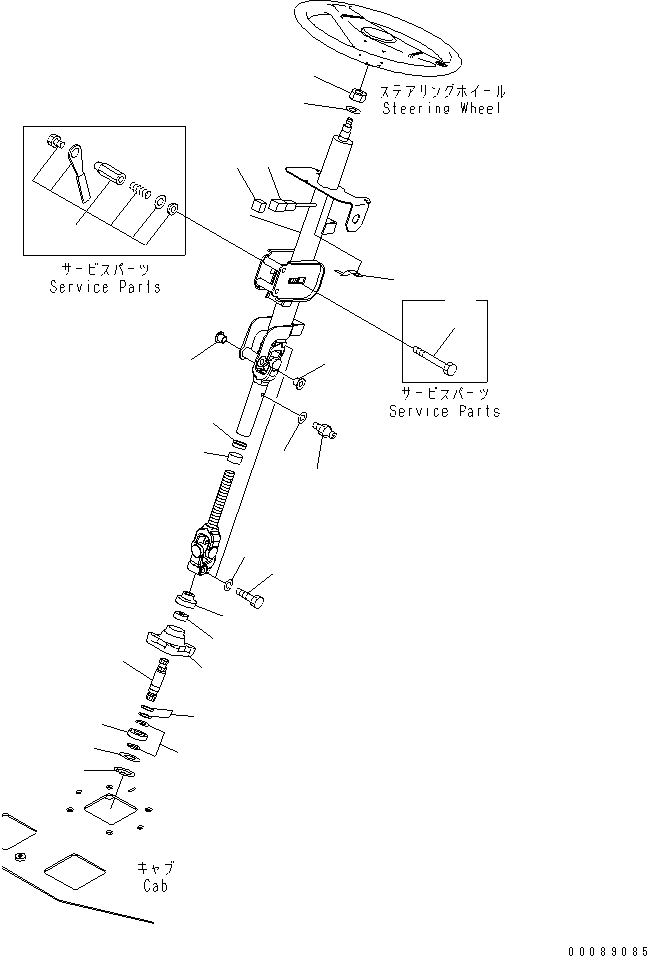 ステアリングホイール
Steering Wheel

サービスパーツ
Service Parts

サービスパーツ
Service Parts

キャブ
Cab

00089085