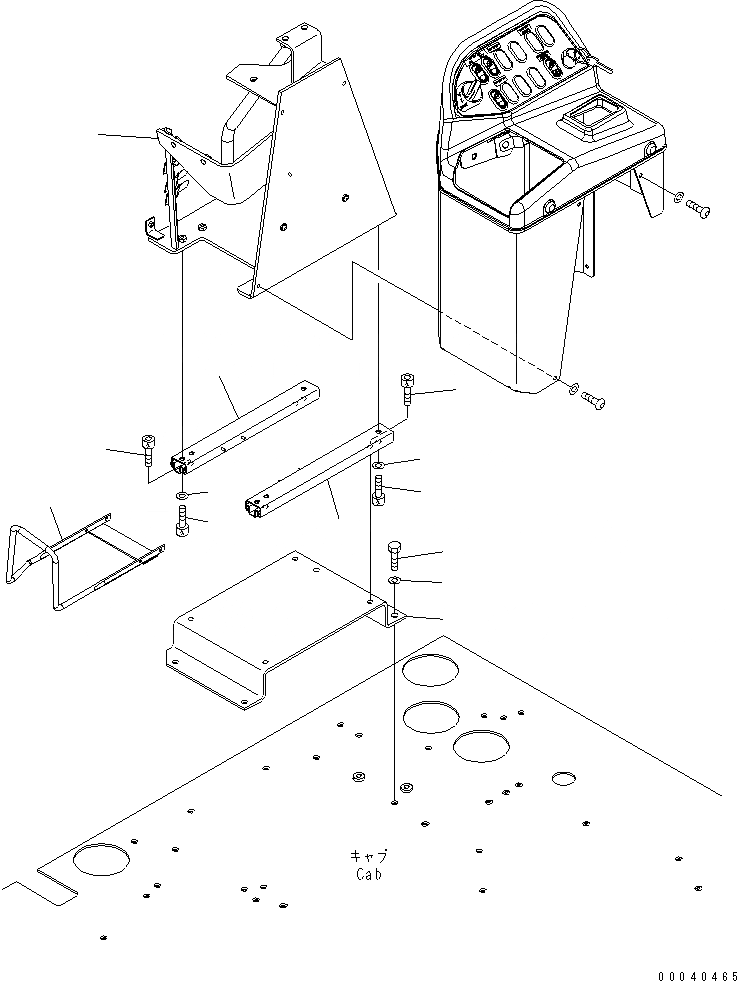 キャブ
Cab

00040465