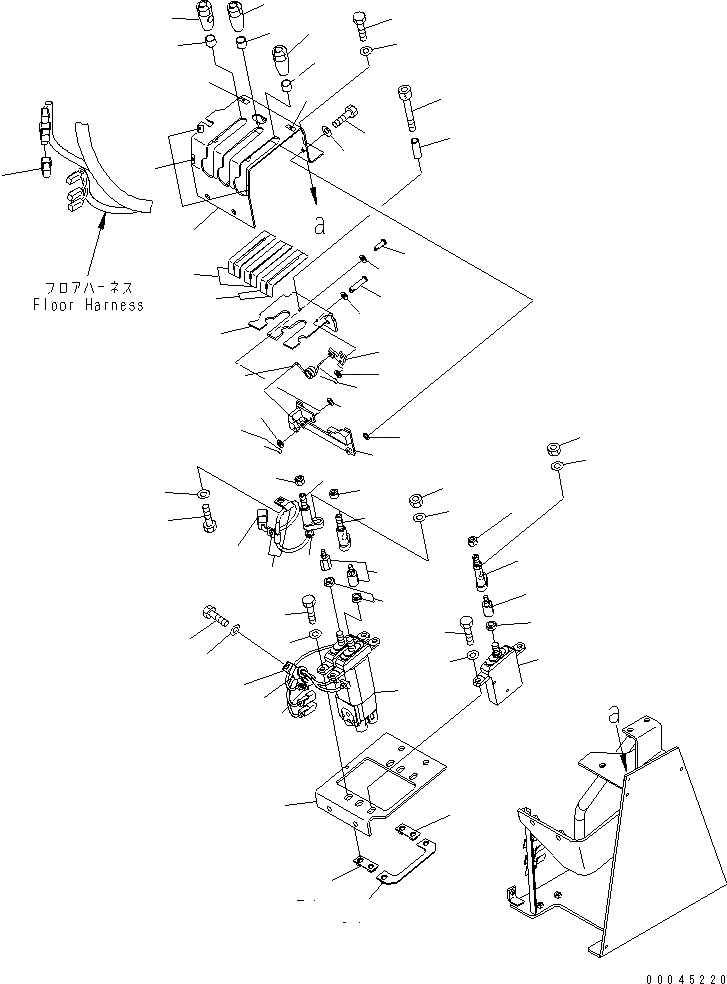 a

フロアハーネス
Floor Harness

a

00045220