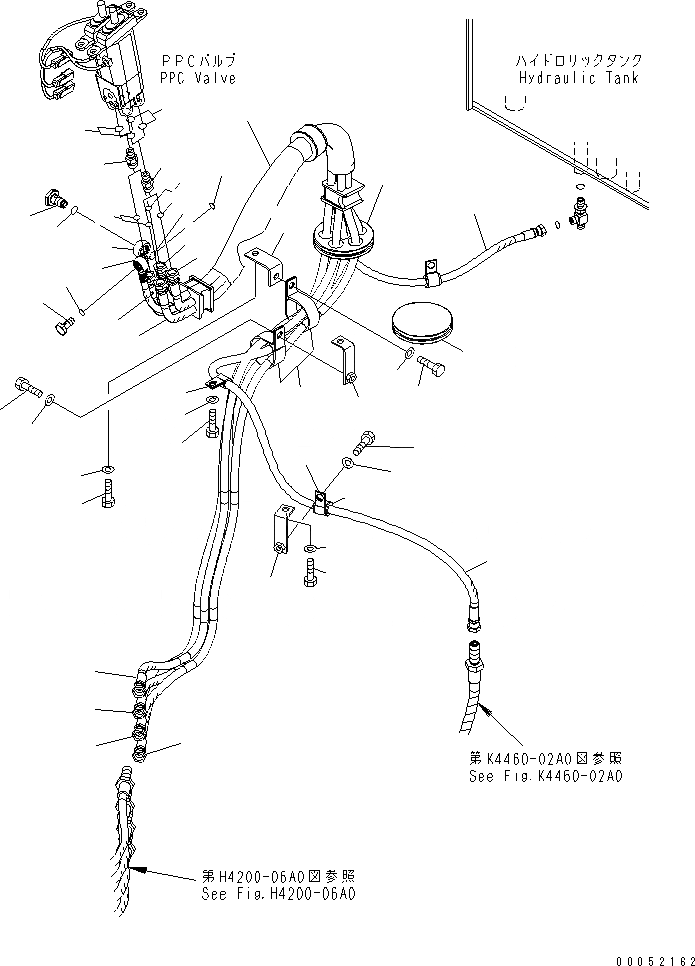 PPCバルブ
PPC Valve

ハイドロリックタンク
Hydraulic Tank

第K4460-02A0図参照
See Fig.K4460-02A0

第H4200-06A0図参照
See Fig.H4200-06A0

00052162