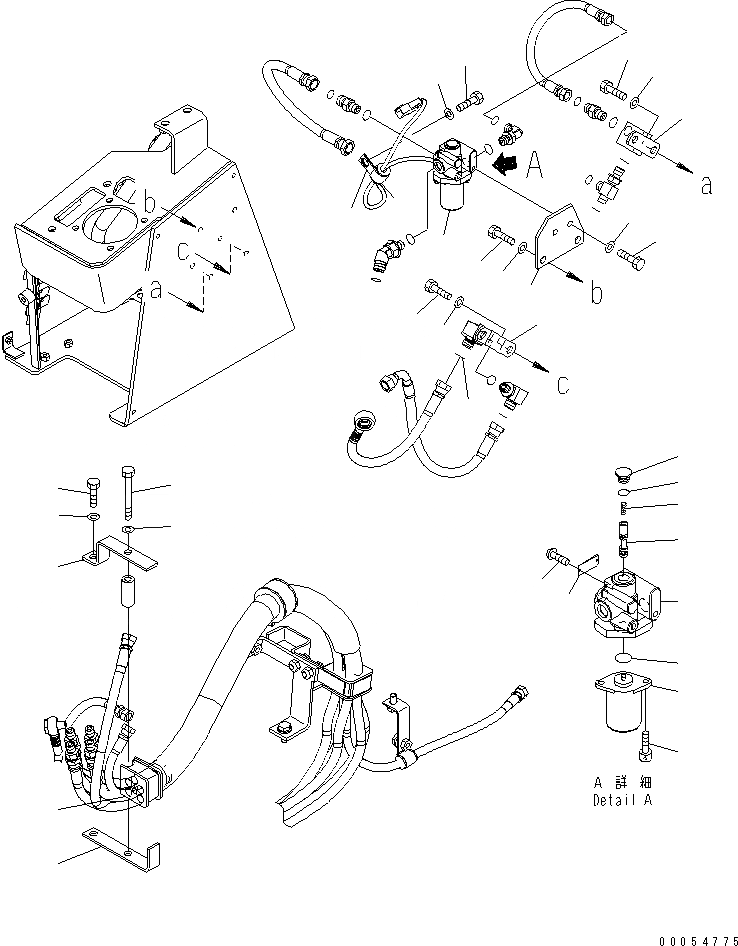 b
c
a
A
a
b
c
A 詳 細
Detail A
00054775