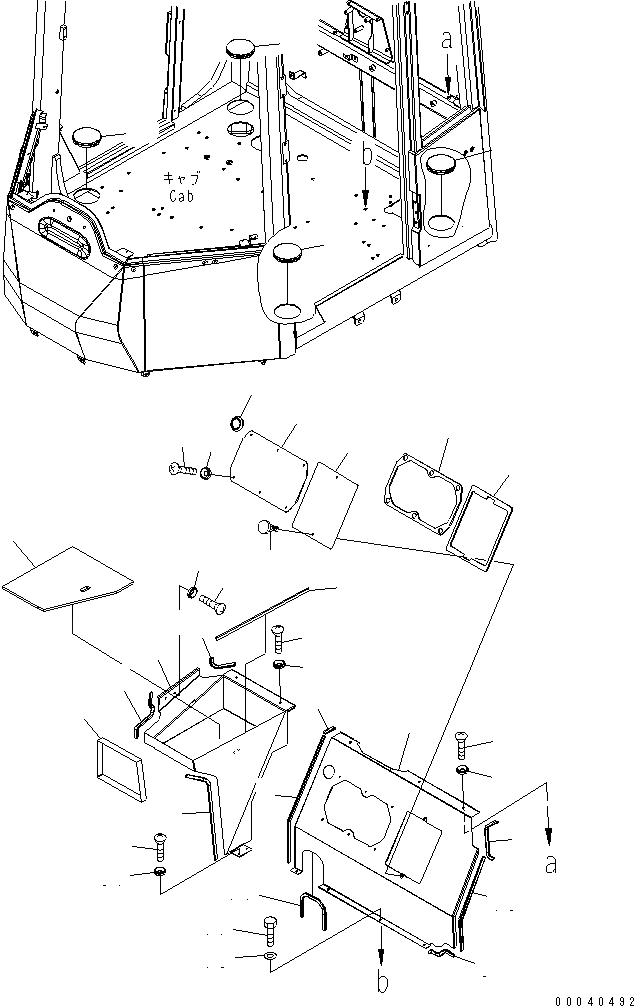 a
b
キャブ
Cab
a
b
00040492