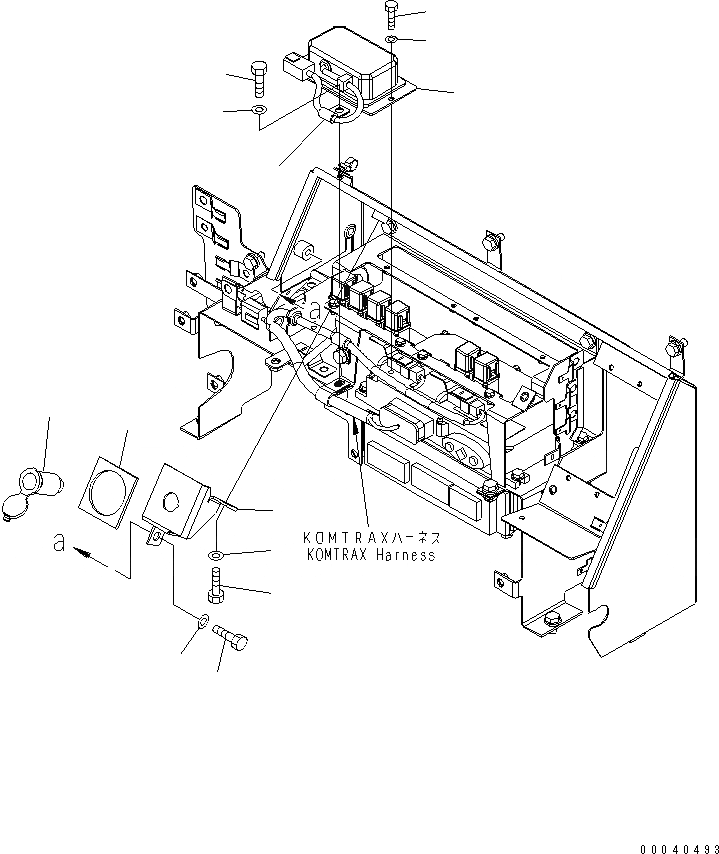 a
a
KOMTRAXハーネス
KOMTRAX Harness
00040493