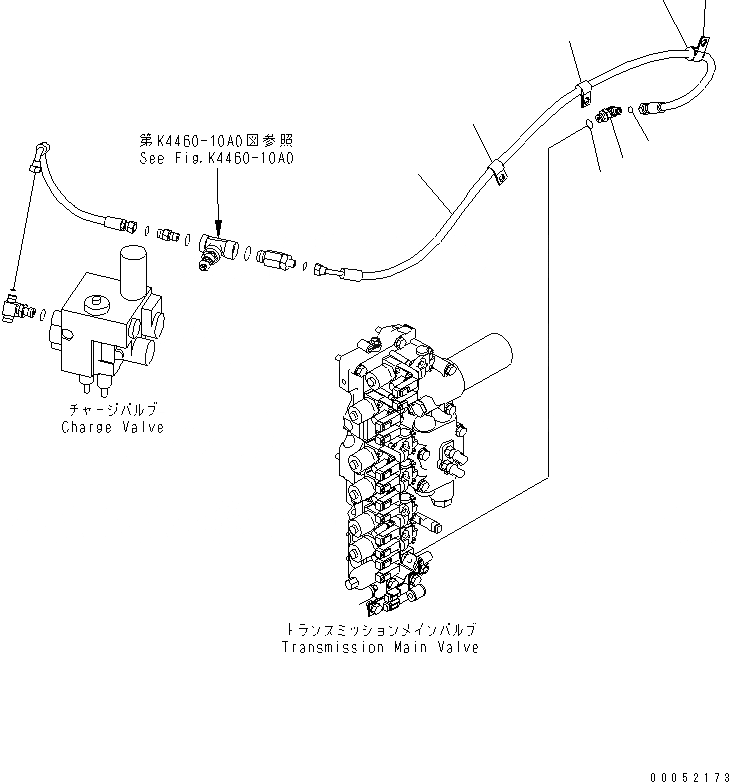 第K4460-10A0図参照
See Fig.K4460-10A0

チャージバルブ
Charge Valve

トランスミッションメインバルブ
Transmission Main Valve

00052173