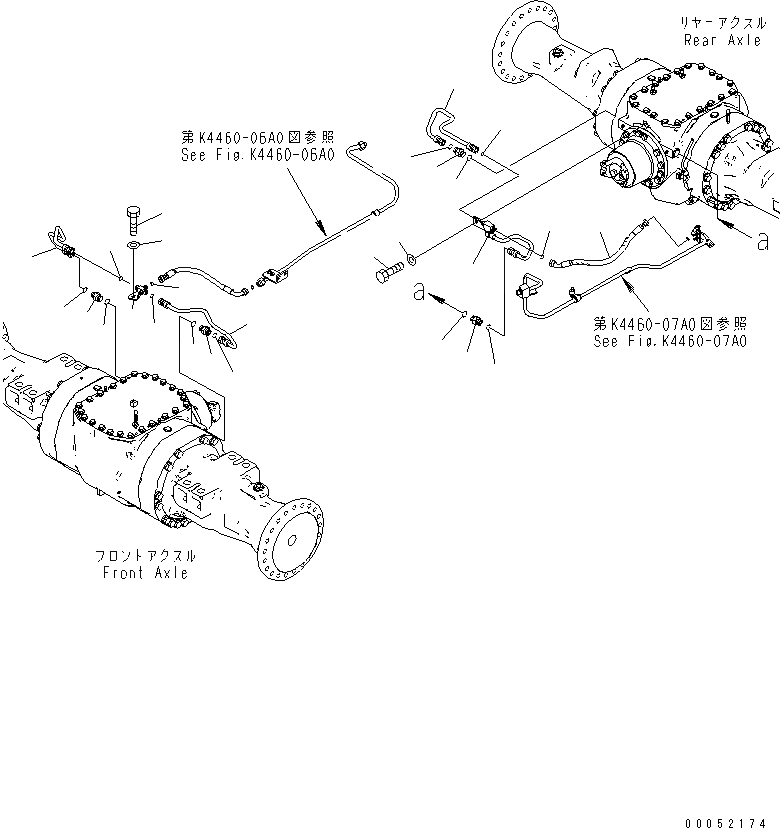 リヤーアクスル
Rear Axle

第K4460-06A0図参照
See Fig.K4460-06A0

a

a

第K4460-07A0図参照
See Fig.K4460-07A0

フロントアクスル
Front Axle

00052174