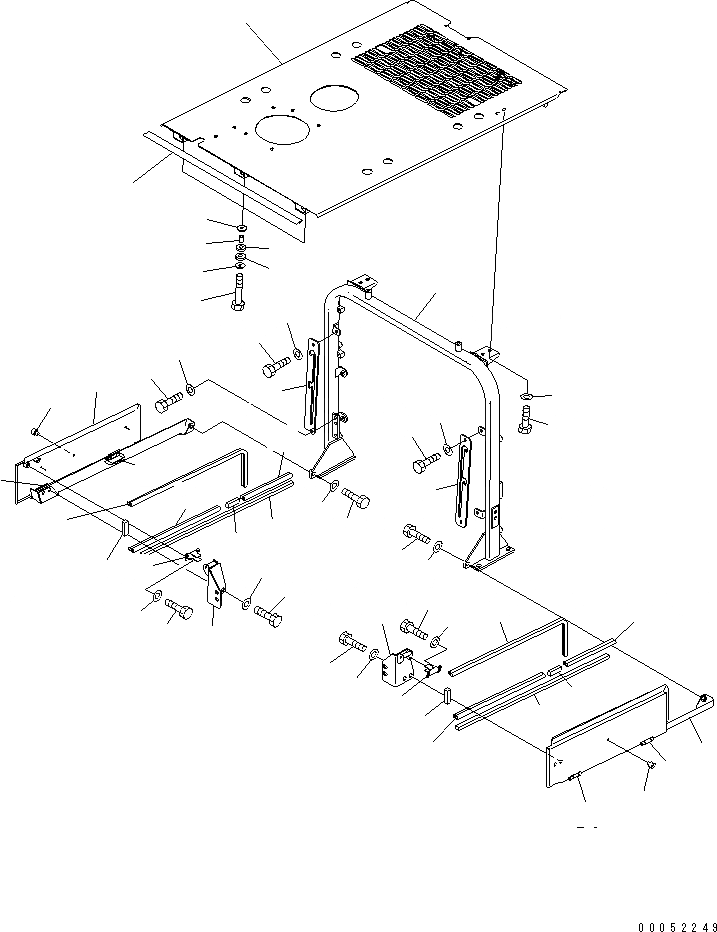 00052249