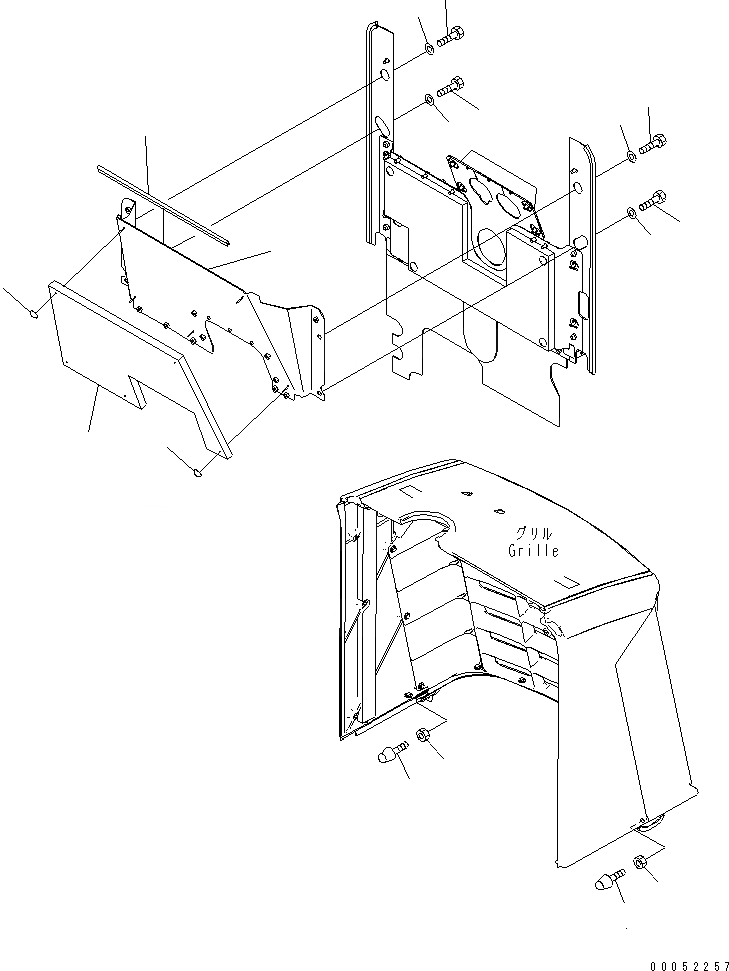 グリル
Grille

00052257