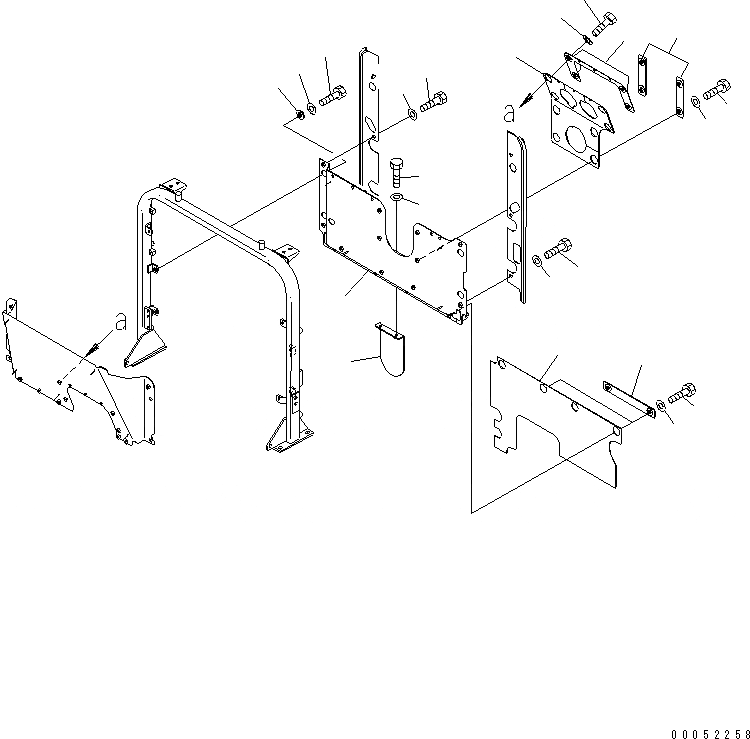 a
a
00052258