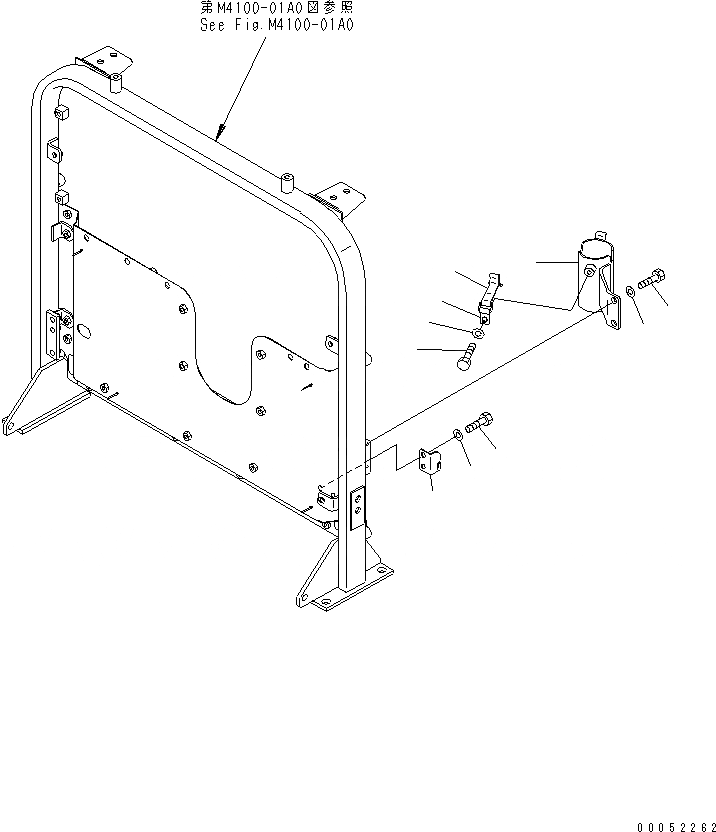 第M4100-01A0図参照
See Fig.M4100-01A0

00052262