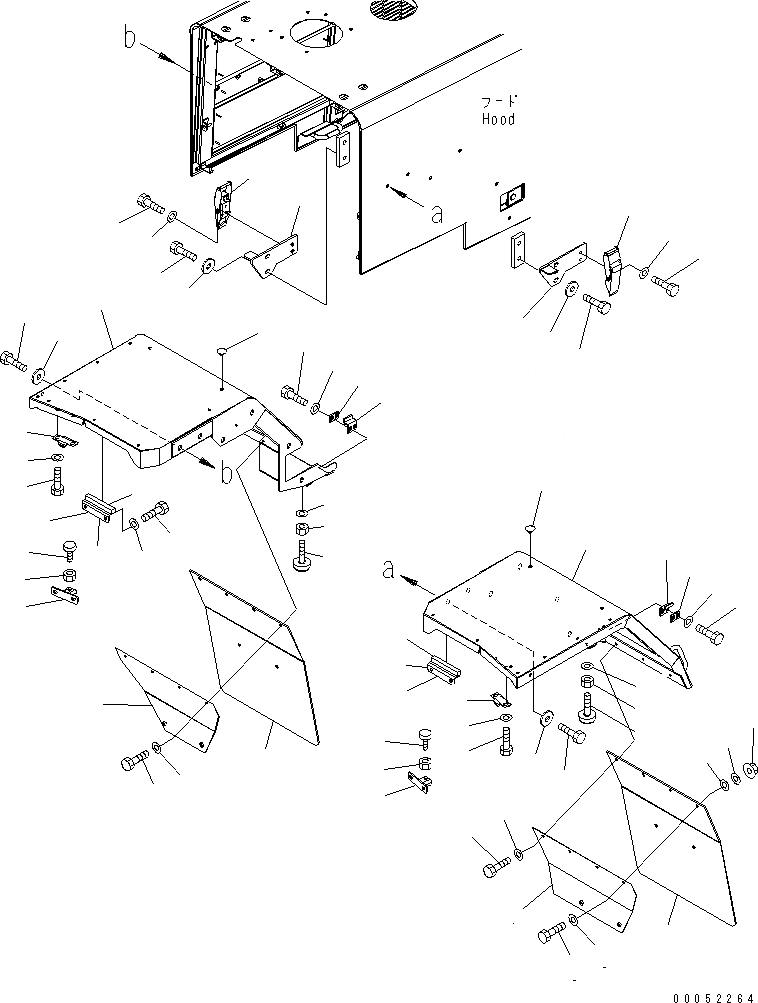 b
フード
Hood
a
b
a
00052264