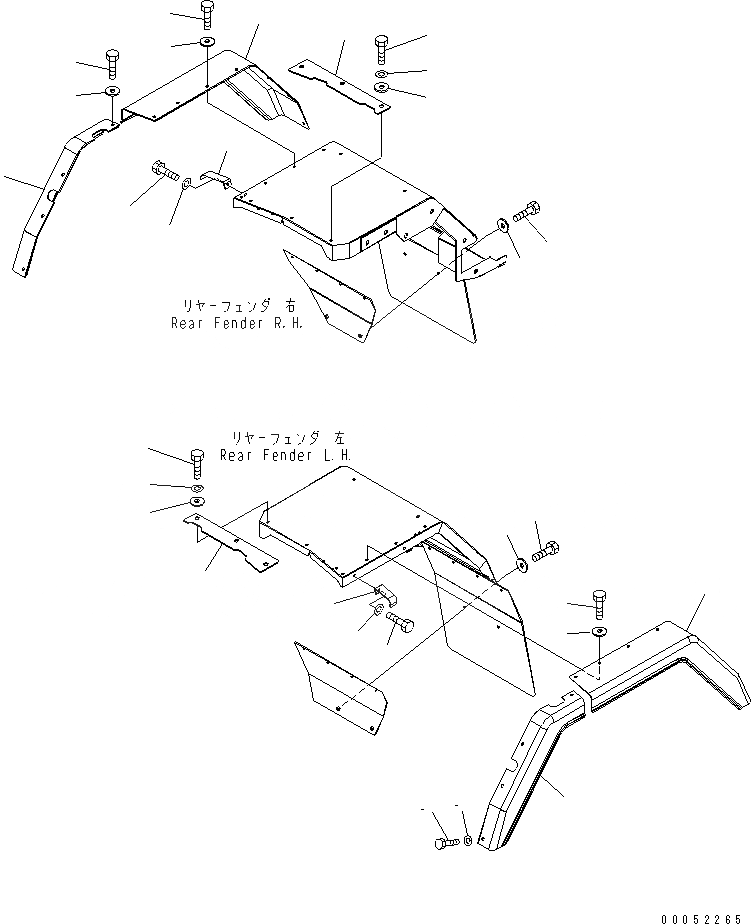 リヤーフェンダ 右
Rear Fender R.H.

リヤーフェンダ 左
Rear Fender L.H.

00052265