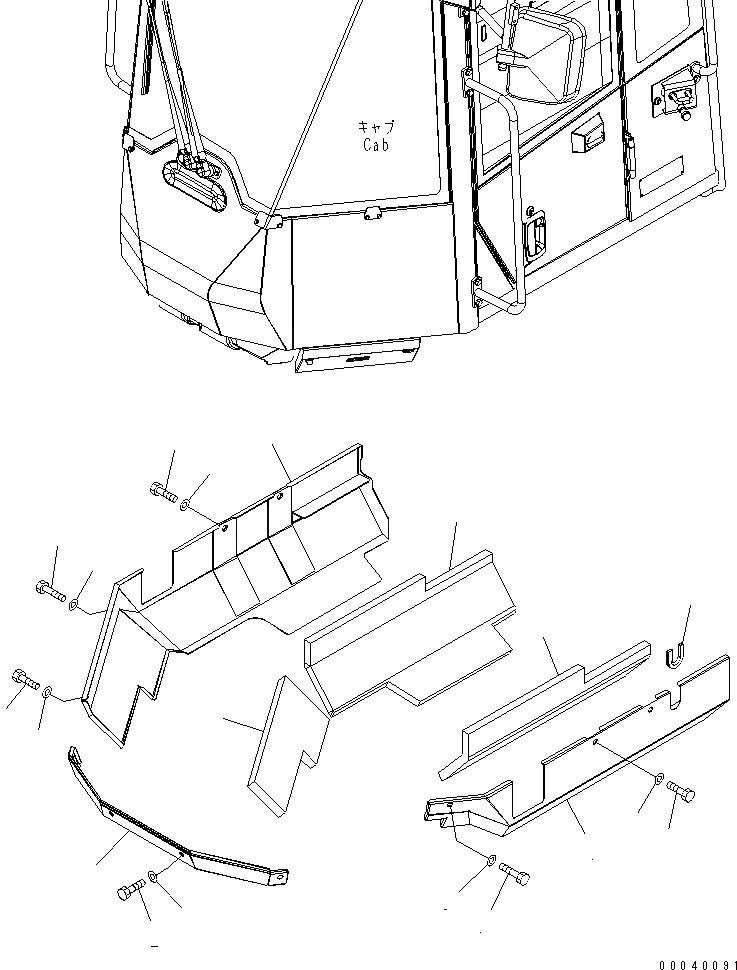 キャブ
Cab

00040091