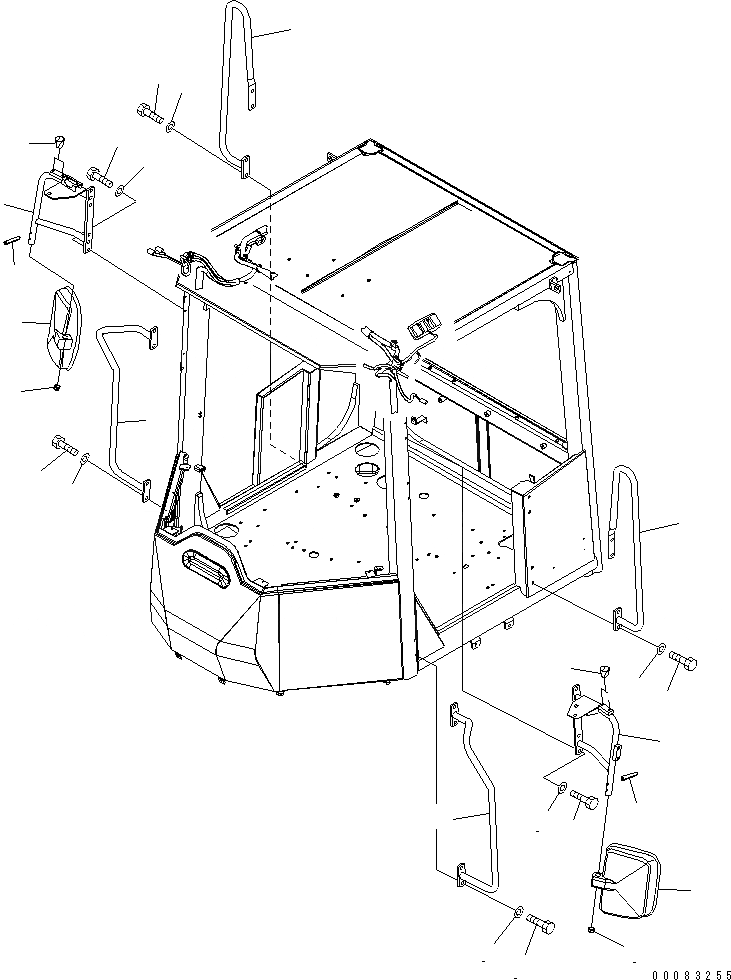 00083255