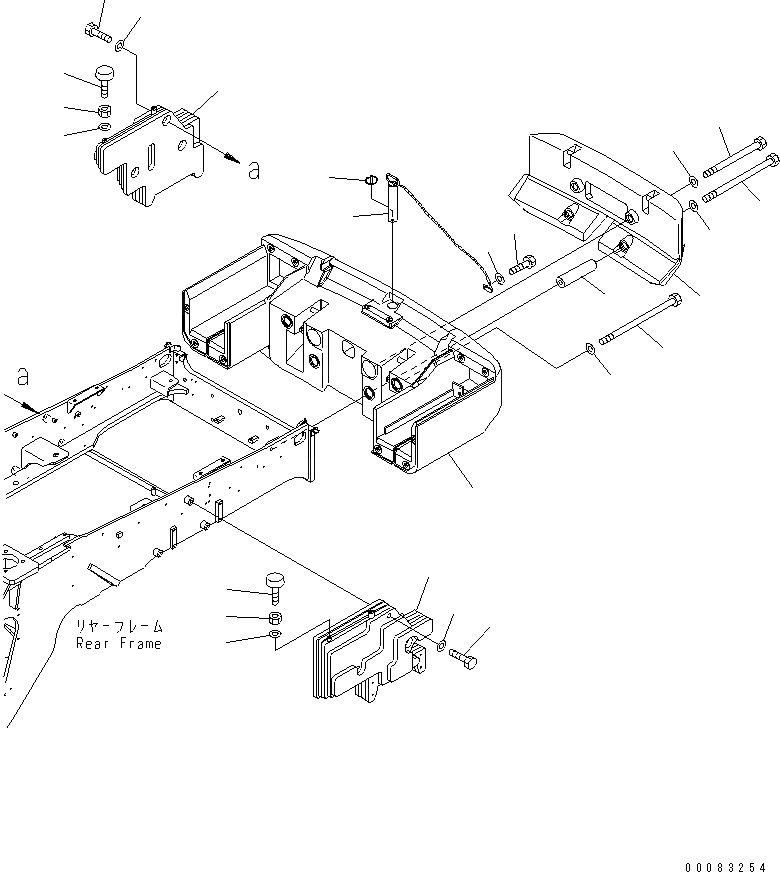 a

a

リヤーフレーム
Rear Frame

00083254