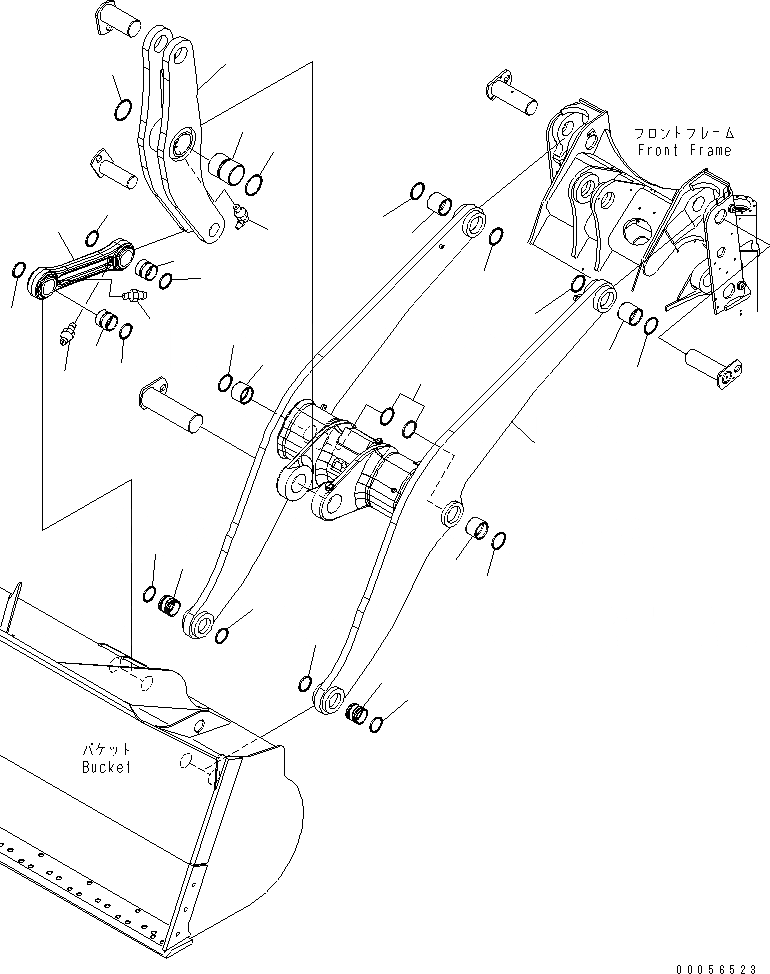 フロントフレーム
Front Frame

バケット
Bucket

00056523