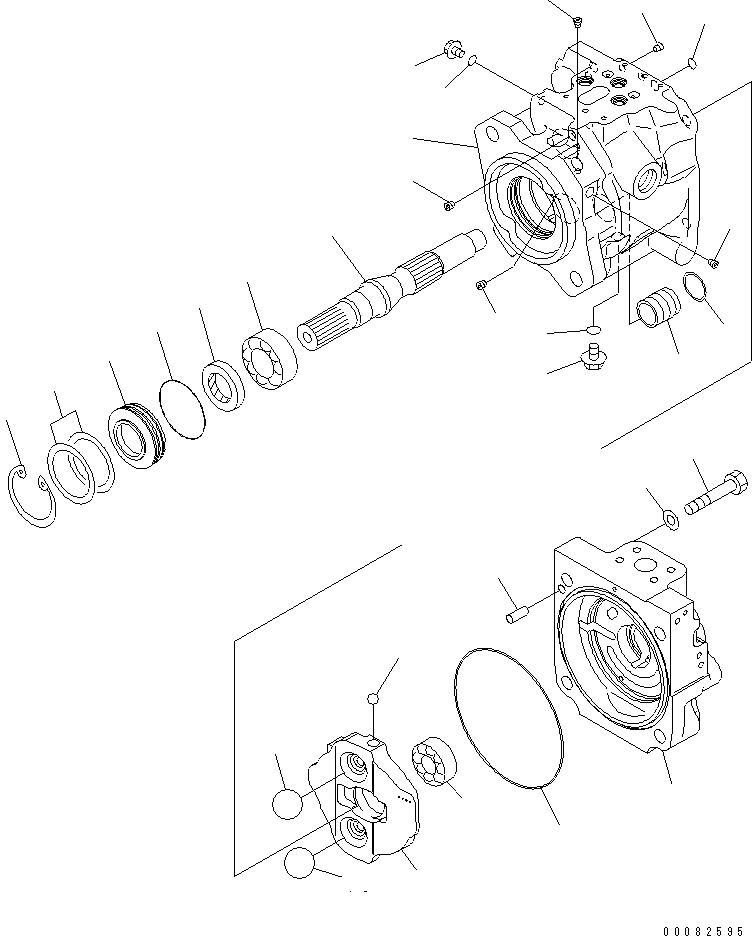 00082595