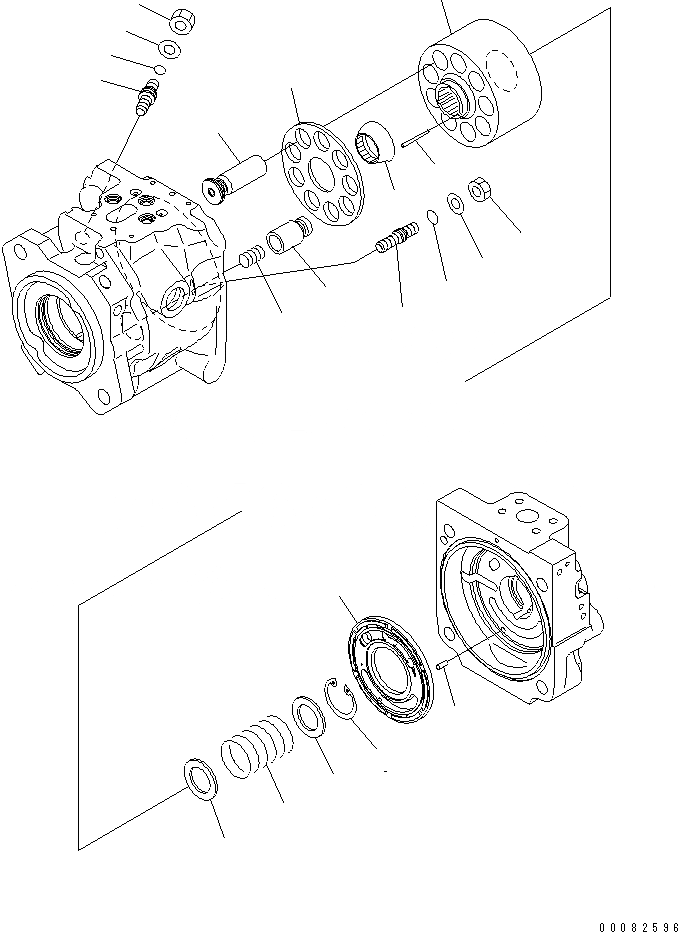 00082596