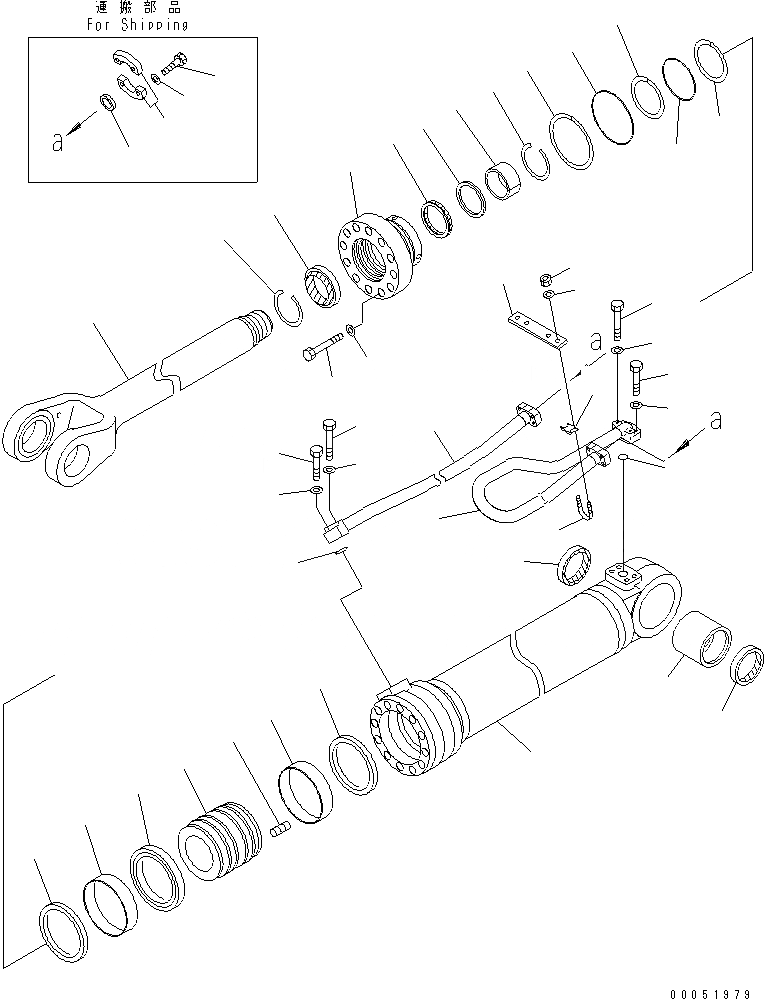 運搬部品
For Shipping

a

a

a

00051979