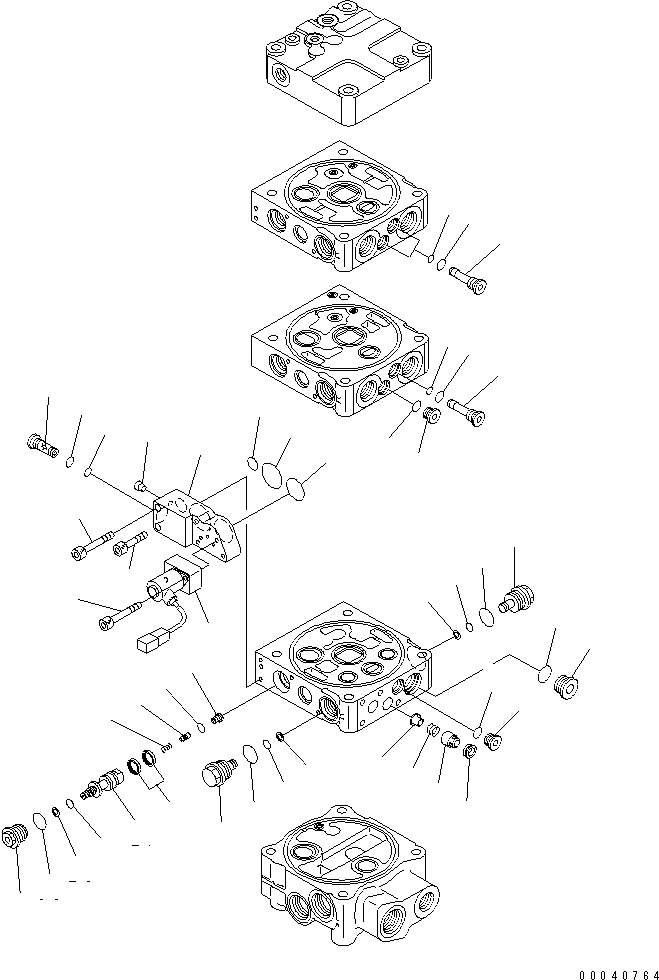 00040764