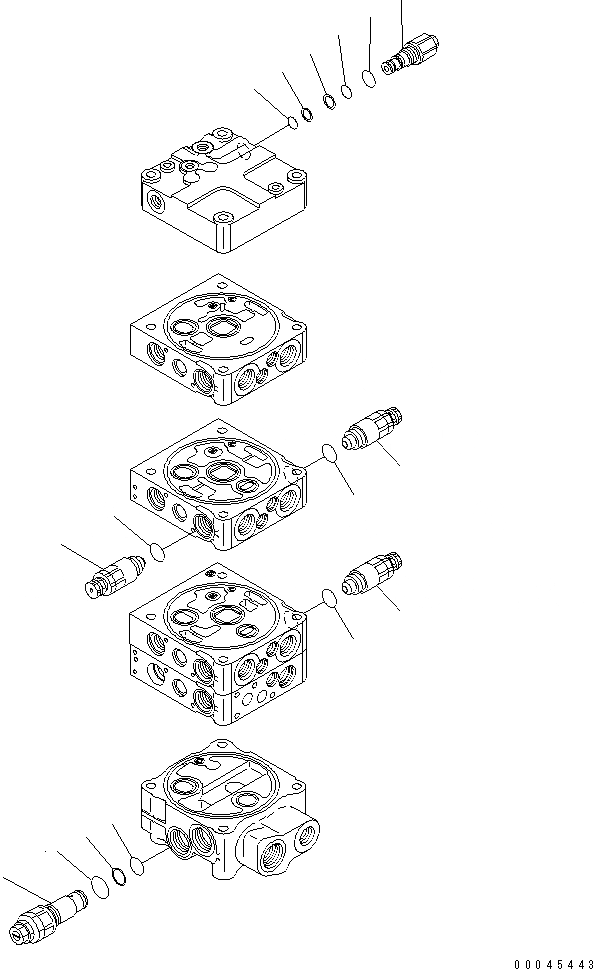 00045443