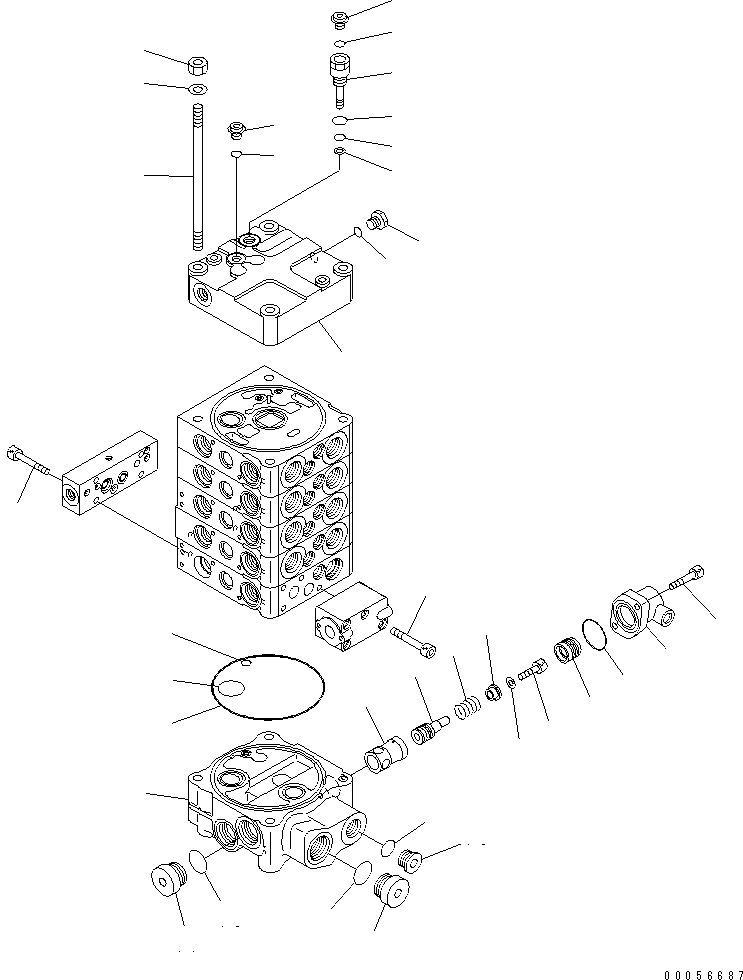 00056687