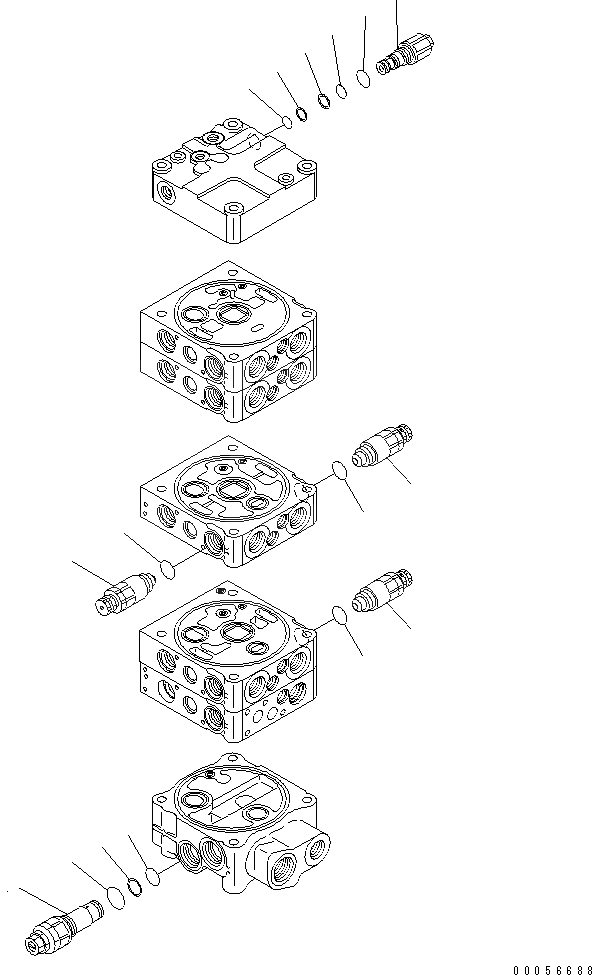 00056688