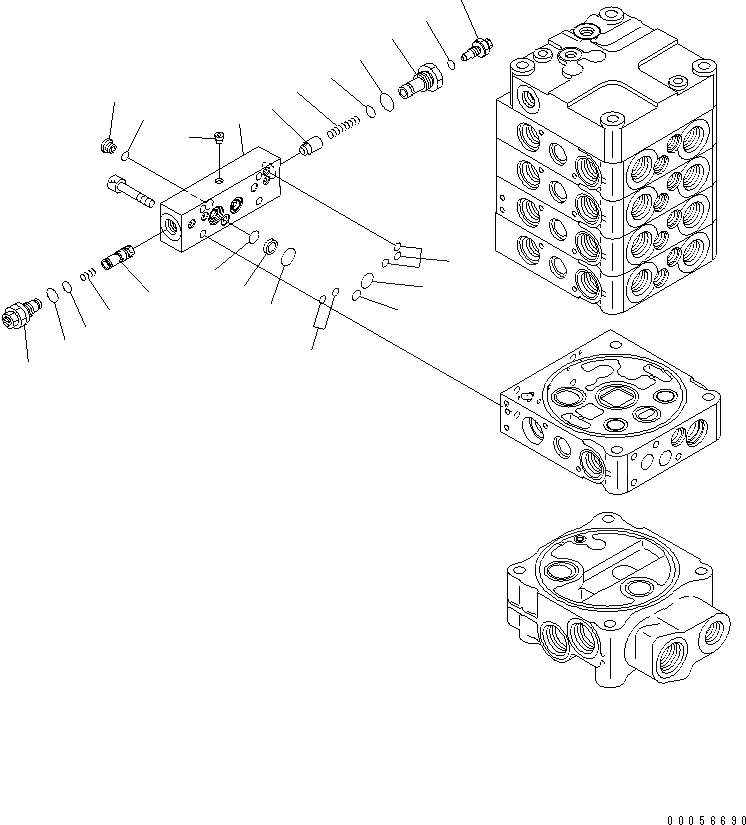 00056690