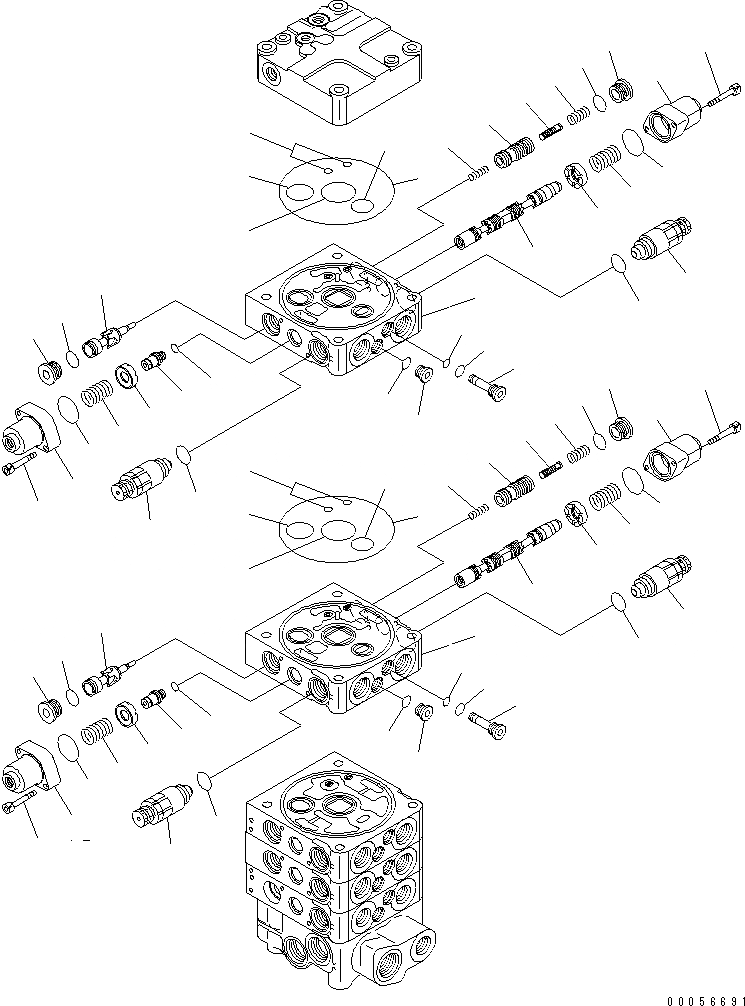 00056691