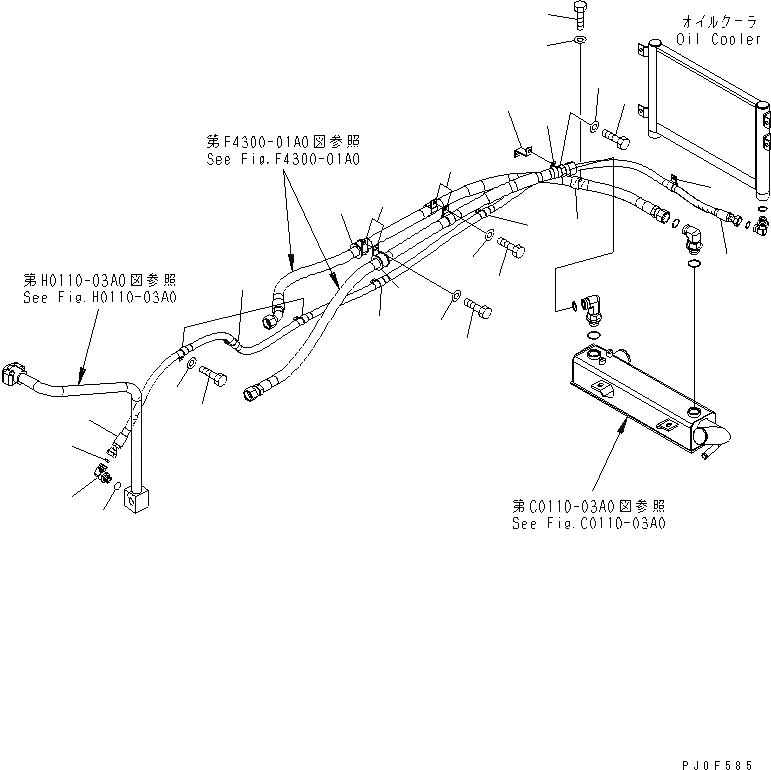 オイルクーラ
Oil Cooler

第F4300-01A0図参照
See Fig.F4300-01A0

第H0110-03A0図参照
See Fig.H0110-03A0

第C0110-03A0図参照
See Fig.C0110-03A0

PJ0F585