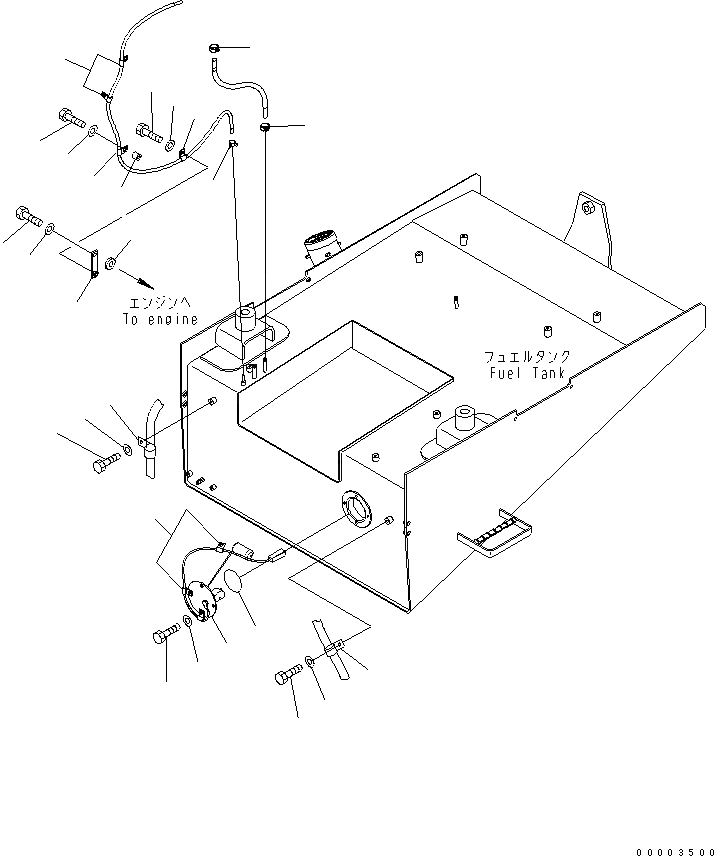 エンジンへ
To engine

フュエルタンク
Fuel Tank

00003500