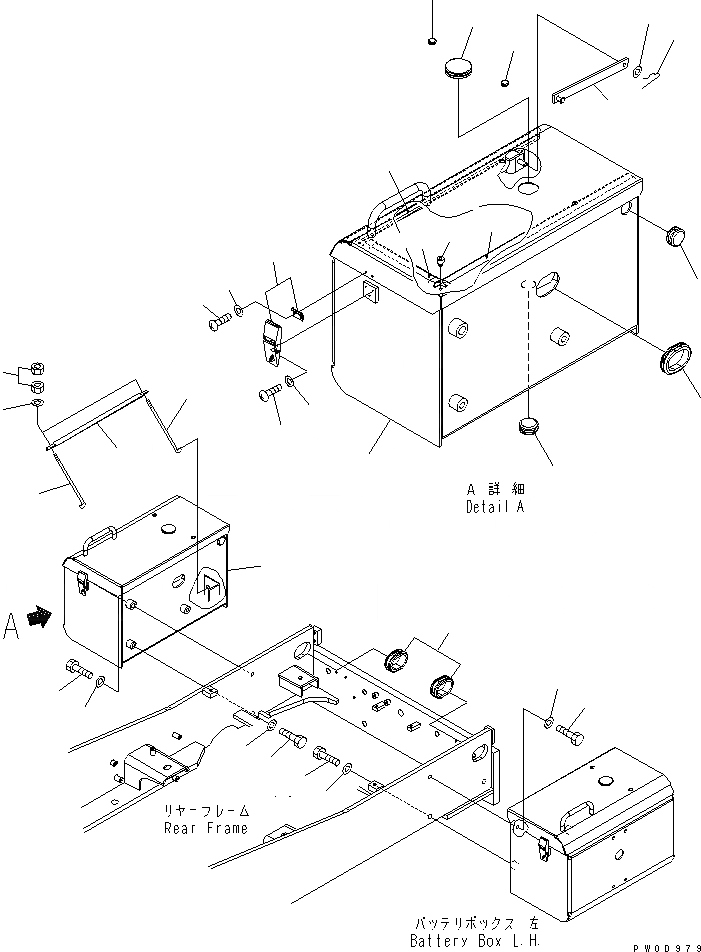 A 詳細
Detail A

A

リヤーフレーム
Rear Frame

バッテリボックス 左
Battery Box L.H.

PW0D979