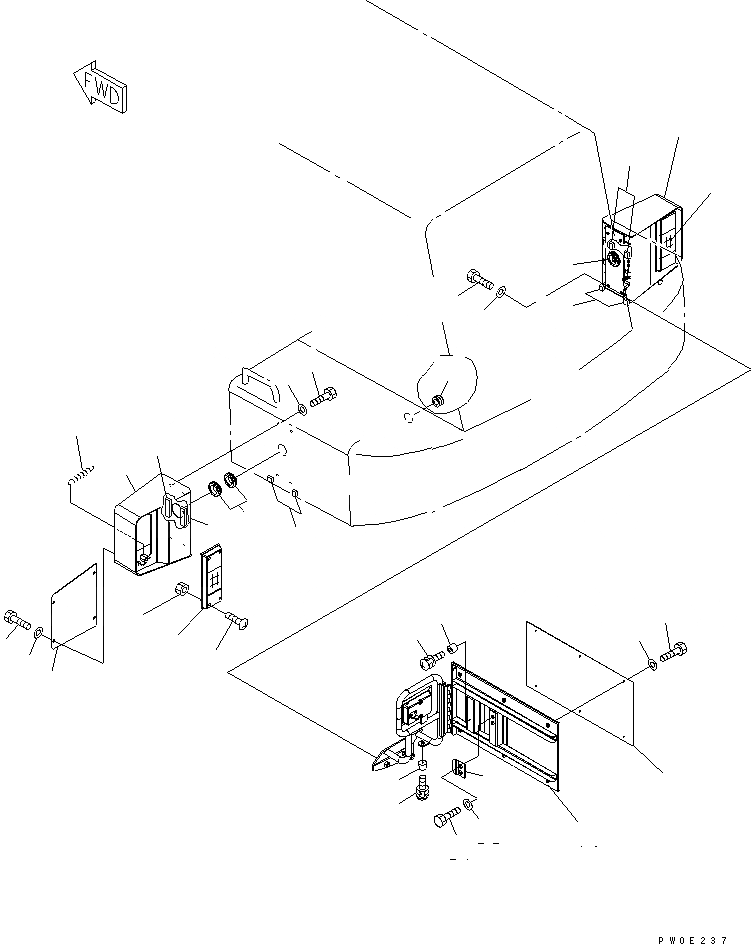 FWD

PW0E237