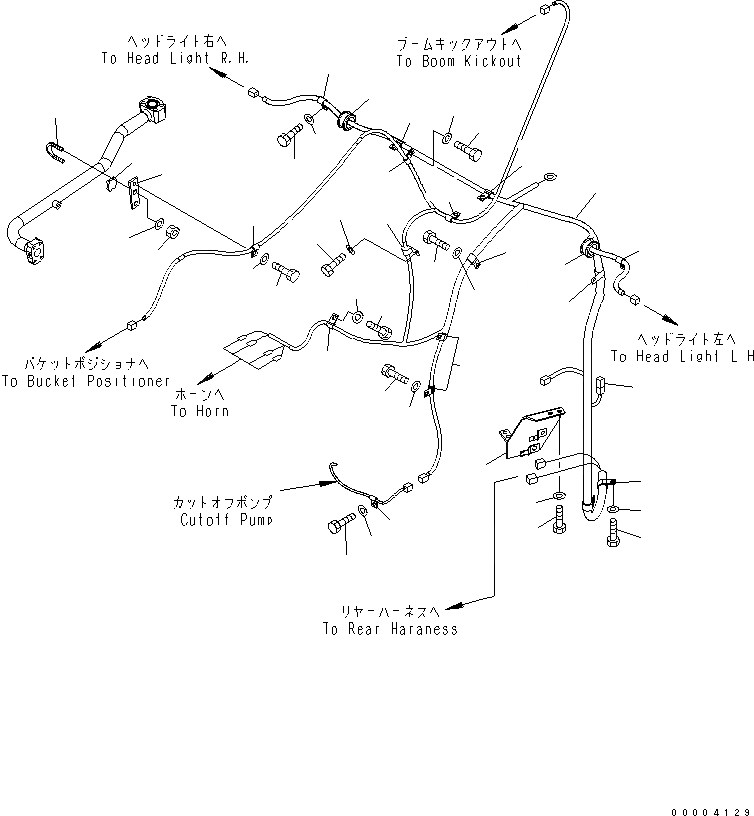 ヘッドライト右へ
To Head Light R.H.

ブームキックアウトへ
To Boom Kickout

ヘッドライト左へ
To Head Light L H

バケットポジショナへ
To Bucket Positioner

ホーンへ
To Horn

カットオフポンプ
Cutoff Pump

リヤーハーネスへ
To Rear Haraness

00004129