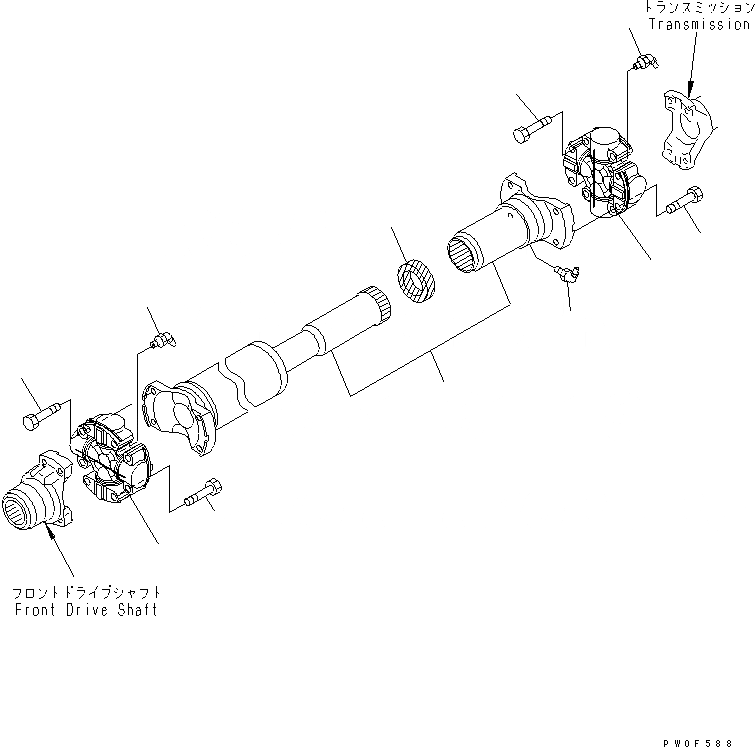 トランスミッション
Transmission

フロントドライブシャフト
Front Drive Shaft

PW0F588