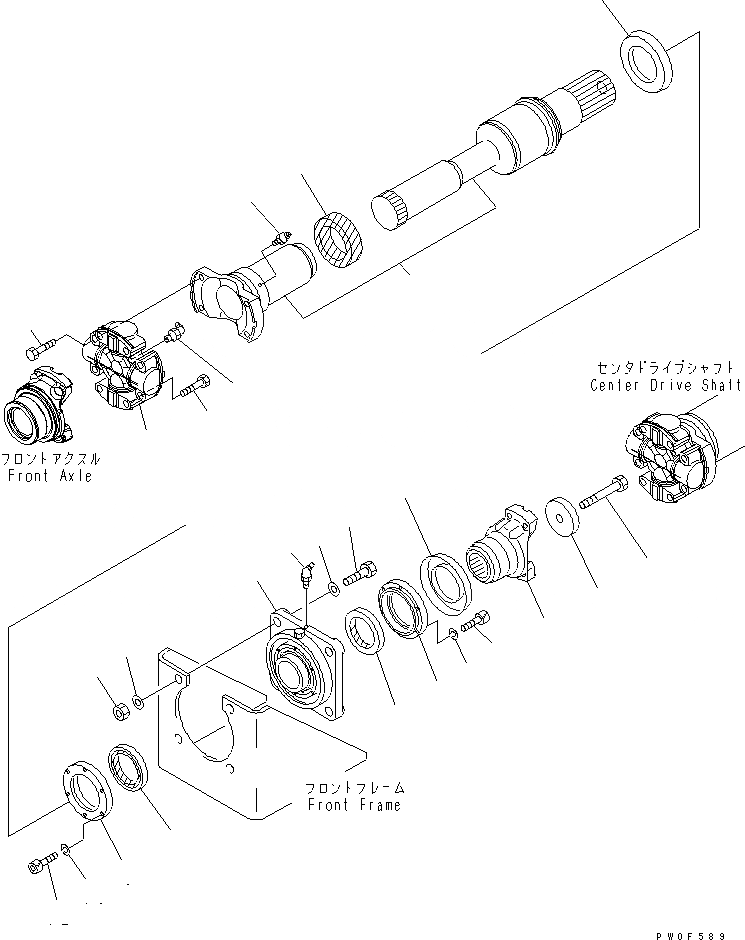 センタドライブシャフト
Center Drive Shaft

フロントアクスル
Front Axle

フロントフレーム
Front Frame

PW0F589