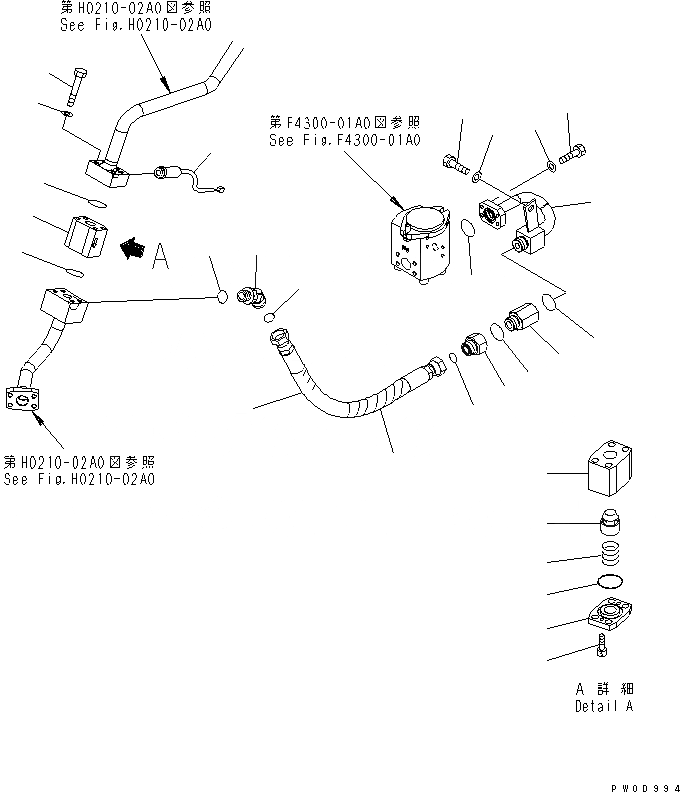 第H0210-02A0図参照
See Fig.H0210-02A0

第F4300-01A0図参照
See Fig.F4300-01A0

A

第H0210-02A0図参照
See Fig.H0210-02A0

A 詳細
Detail A

PW0D994