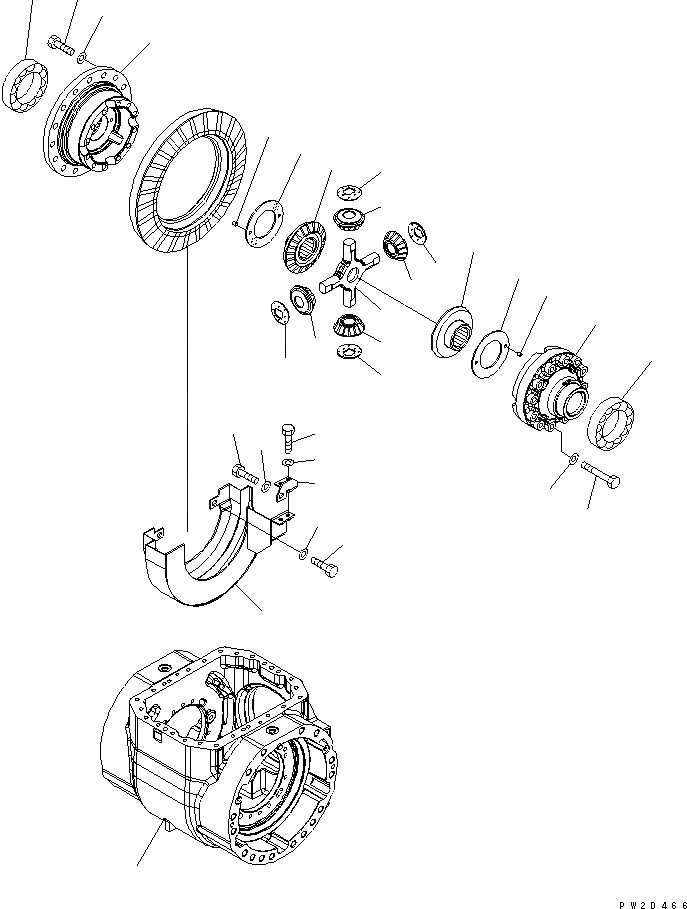 PW2D466