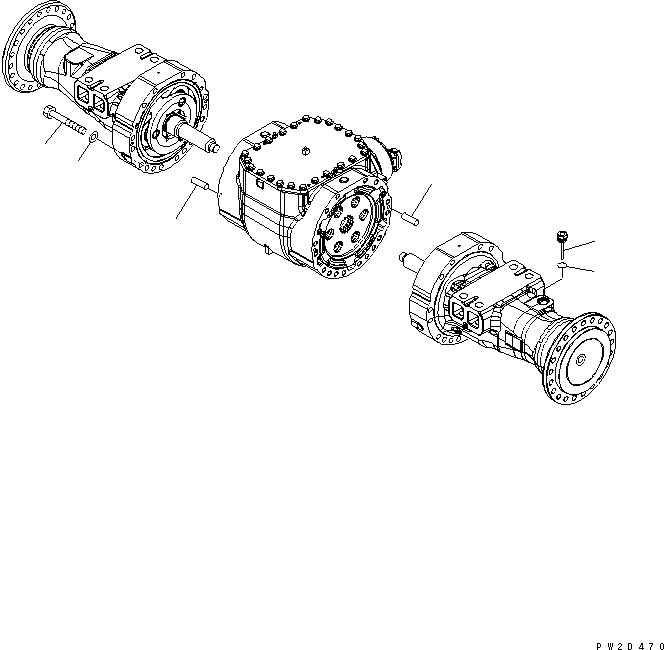 PW2D470