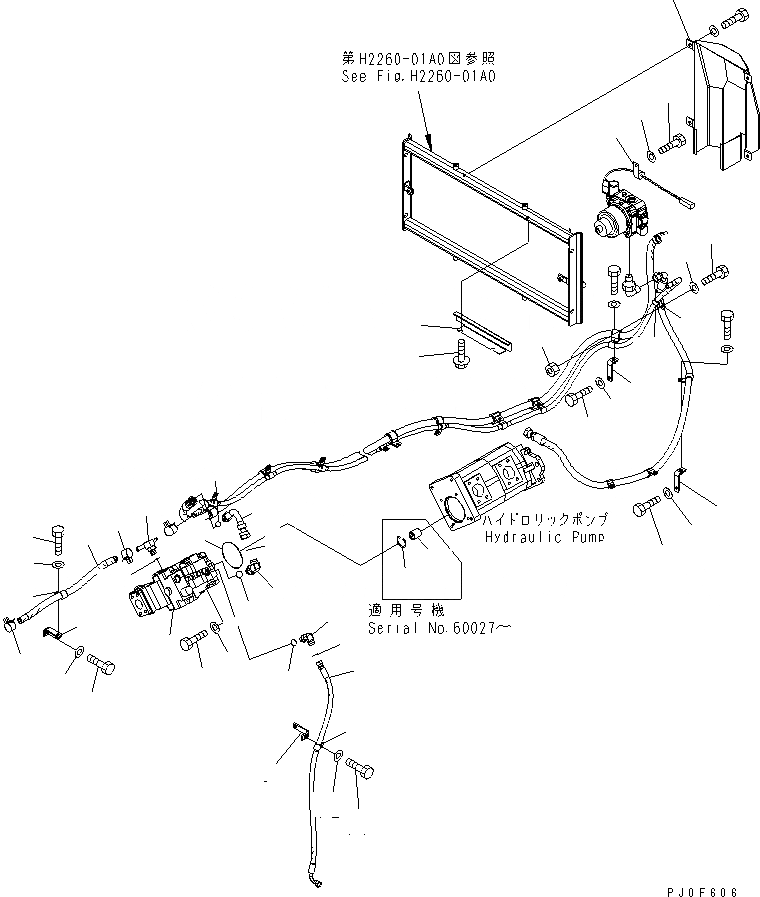 第H2260-01A0図参照
See Fig.H2260-01A0

ハイドロリックポンプ
Hydraulic Pump

適用号機
Serial No.60027～

PJ0F606