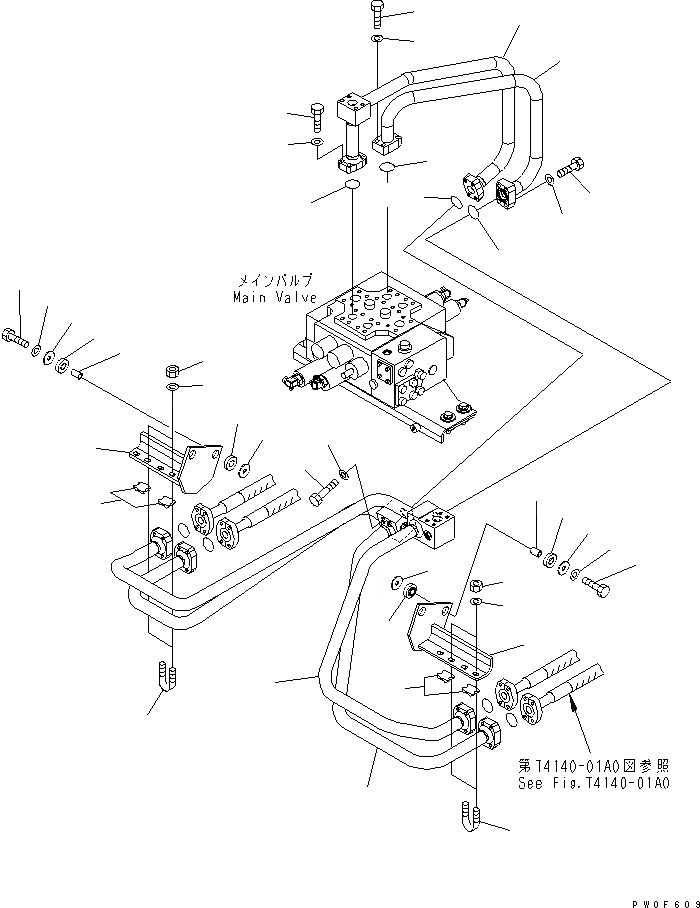 メインバルブ
Main Valve

第T4140-01A0図参照
See Fig.T4140-01A0

PW0F609